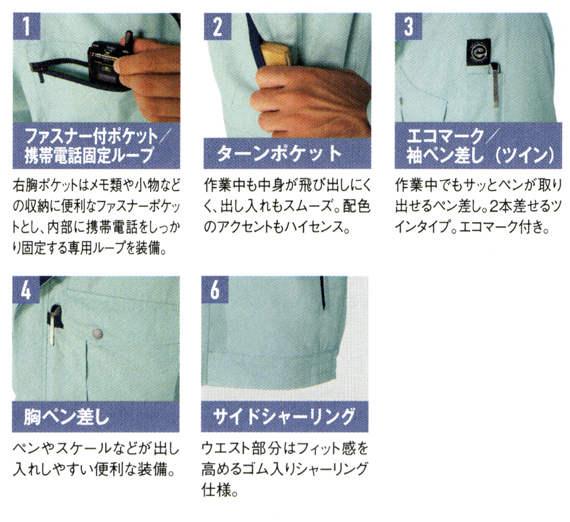 1

ファスナー付ポケット／携帯電話固定ループ

右胸ポケットはメモ類や小物などの収納に便利なファスナーポケットとし、内部に携帯電話をしっかり固定する専用ループを装備。

2

ターンポケット

作業中も中身が飛び出しにくく、出し入れもスムーズ。配色のアクセントもハイセンス。

3

エコマーク／袖ペン差し（ツイン）

作業中でもサッとペンが取り出せるペン差し。2本差せるツインタイプ。エコマーク付き。

4

胸ペン差し

ペンやスケールなどが出し入れしやすい便利な装備。

6

サイドシャーリング

ウエスト部分はフィット感を高めるゴム入りシャーリング仕様。