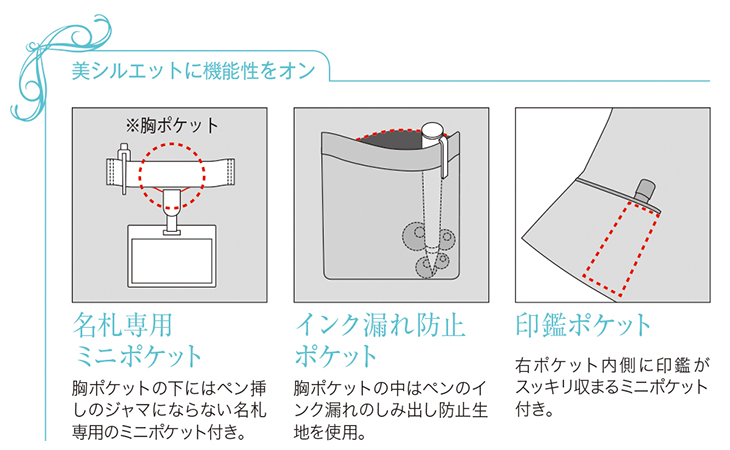 美シルエットに機能性をオン

※胸ポケット

名札専用
ミニポケット

胸ポケットの下にはペン挿しのジャマにならない名札専用のミニポケット付き。

インク漏れ防止
ポケット

胸ポケットの中はペンのインク漏れのしみ出し防止生地を使用。

印鑑ポケット

右ポケット内側に印鑑がスッキリ収まるミニポケット付き。